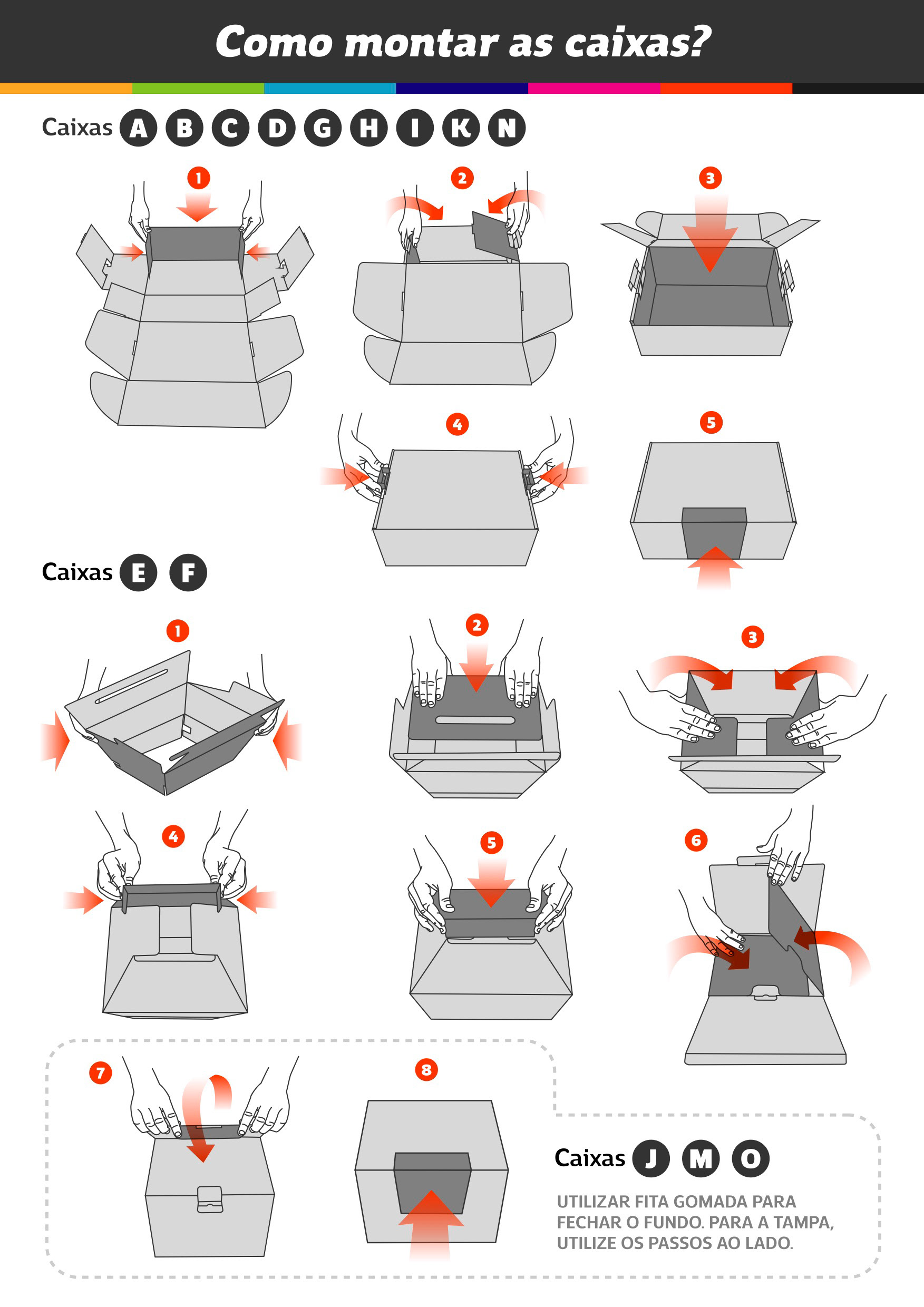 Como montar as caixas?

Caixas A B C D G H I K N

1 2 3

4 5

Caixas E F

1 2 3

4 5 6

7 8

Caixas J M O

UTILIZAR FITA GOMADA PARA FECHAR O FUNDO. PARA A TAMPA, UTILIZE OS PASSOS AO LADO.